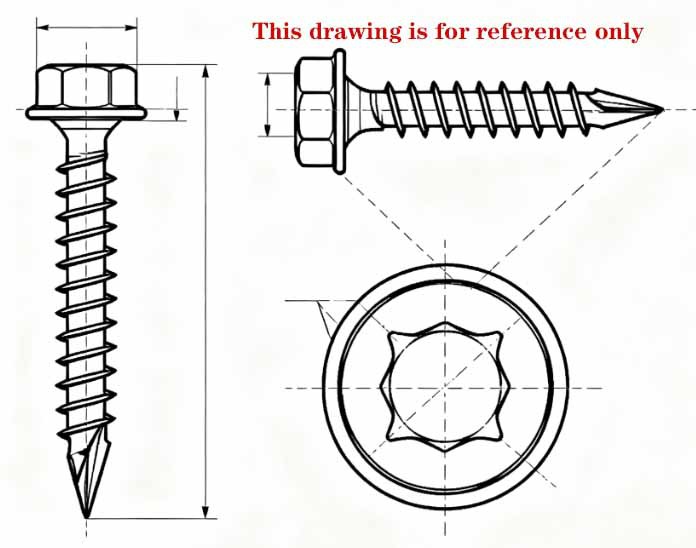 This drawing is for reference only